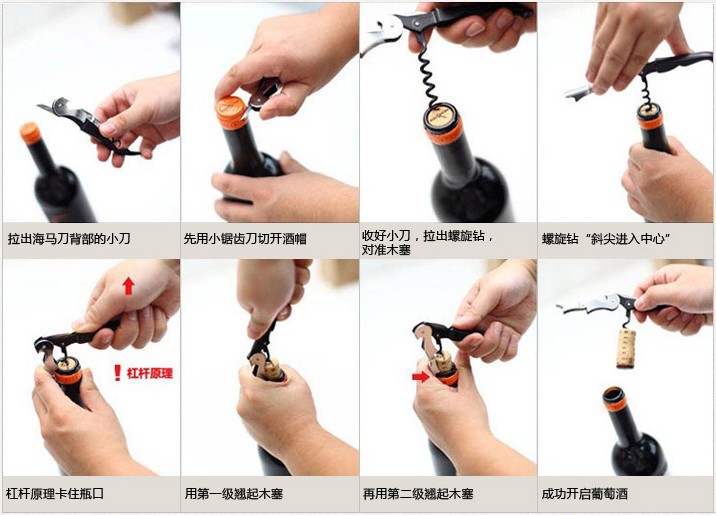 拉出海马刀背部的小刀

先用小锯齿刀切开酒帽

收好小刀，拉出螺旋钻，对准木塞

螺旋钻“斜尖进入中心”

！杠杆原理

杠杆原理卡住瓶口

用第一级翘起木塞

再用第二级翘起木塞

成功开启葡萄酒