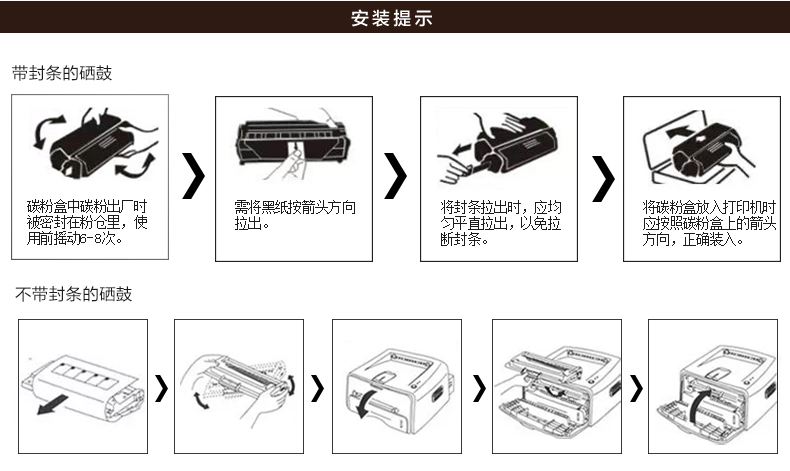 安装提示

带封条的硒鼓

碳粉盒中碳粉出厂时被密封在粉仓里，使用前摇动6-8次。

需将黑纸按箭头方向拉出。

将封条拉出时，应均匀平直拉出，以免拉断封条。

将碳粉盒放入打印机时应按照碳粉盒上的箭头方向，正确装入。

不带封条的硒鼓